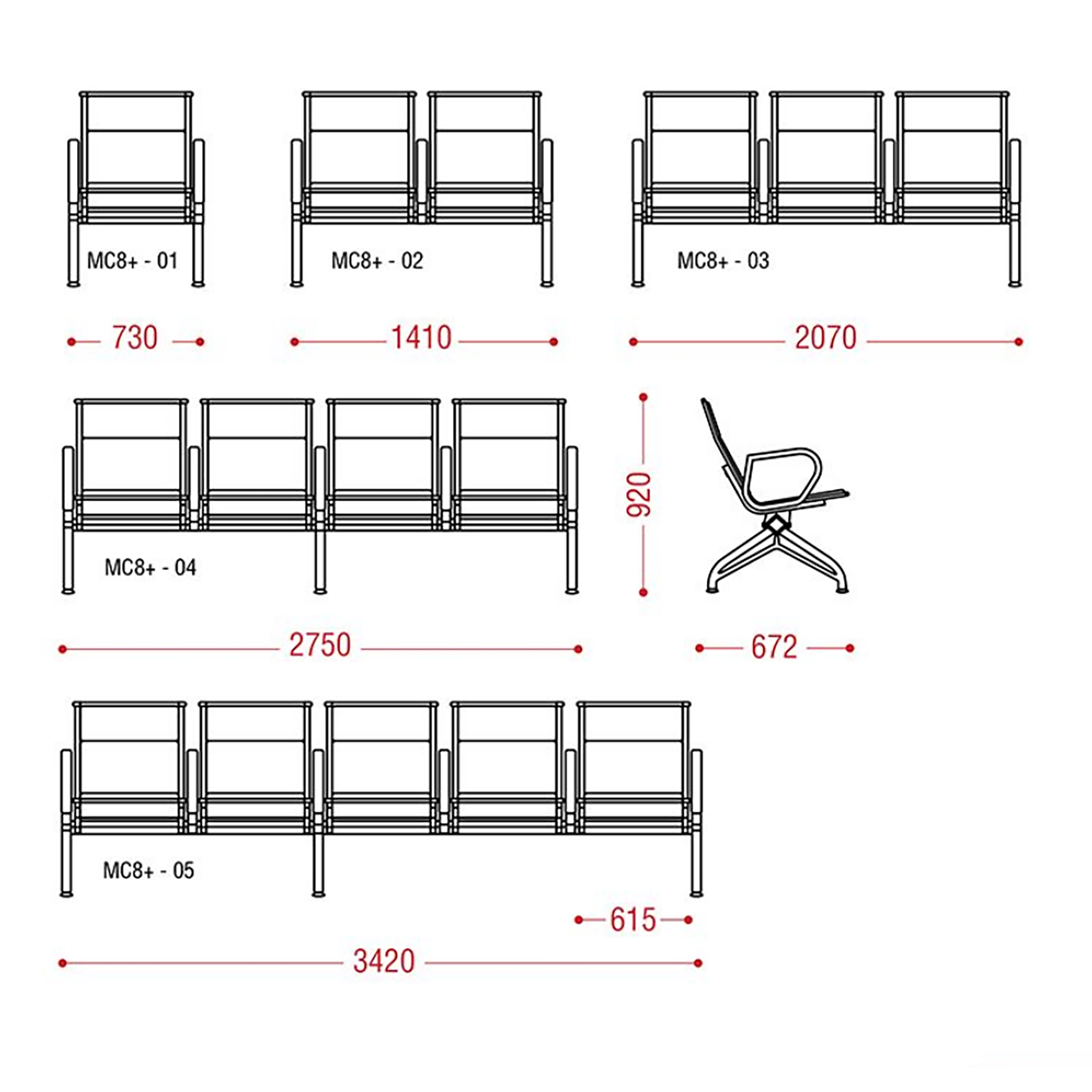 MC8+ - 01

MC8+ - 02

MC8+ - 03

730

1410

2070

MC8+ - 04

920

2750

672

MC8+ - 05

615

3420