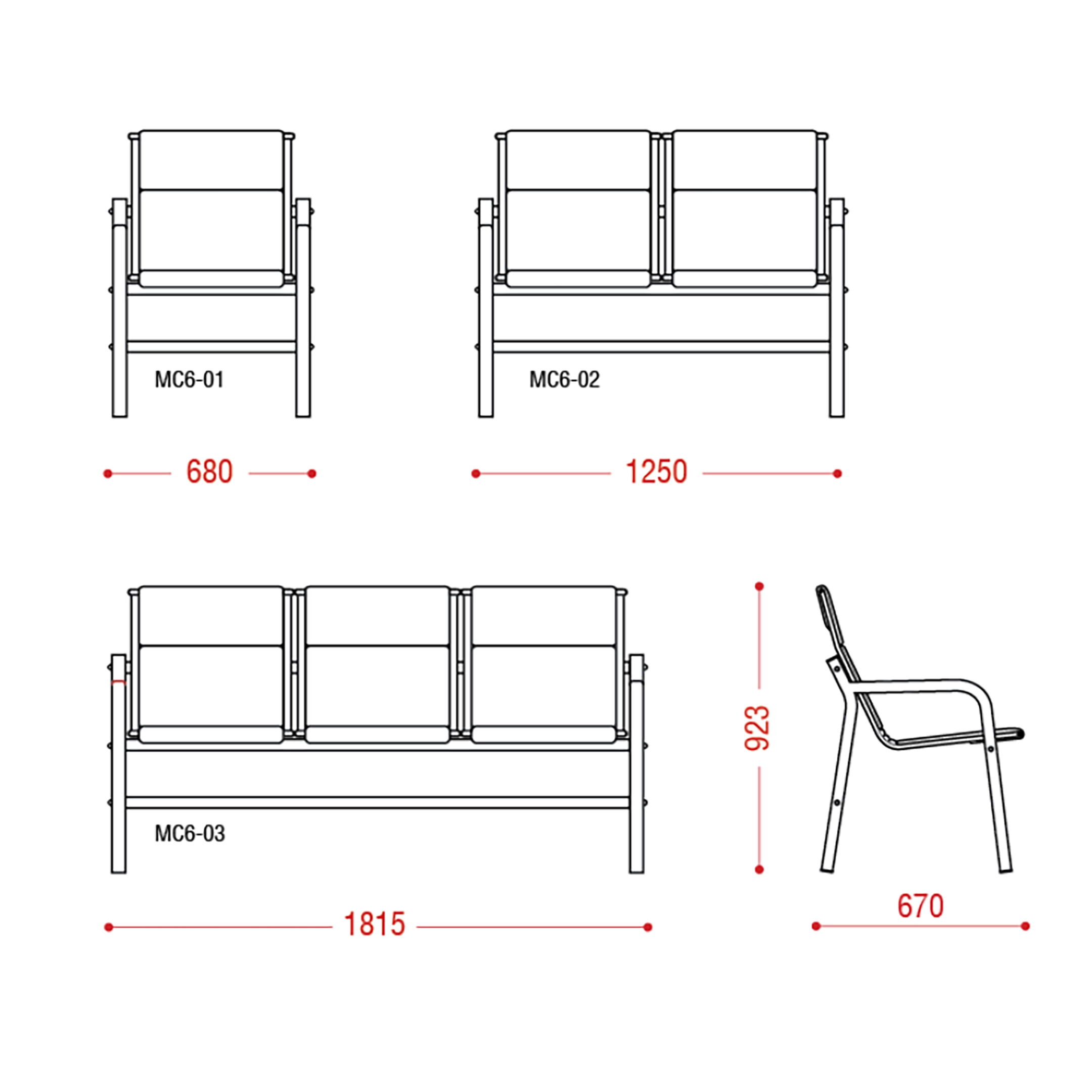 MC6-01

MC6-02

680

1250

MC6-03

923

1815

670